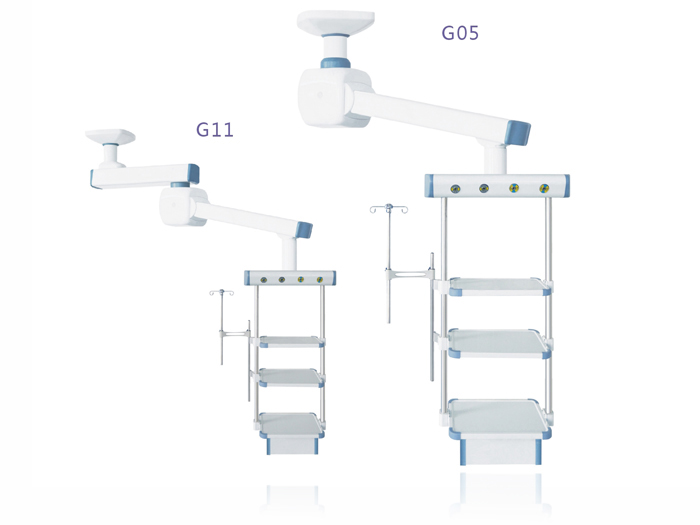 G05

G11